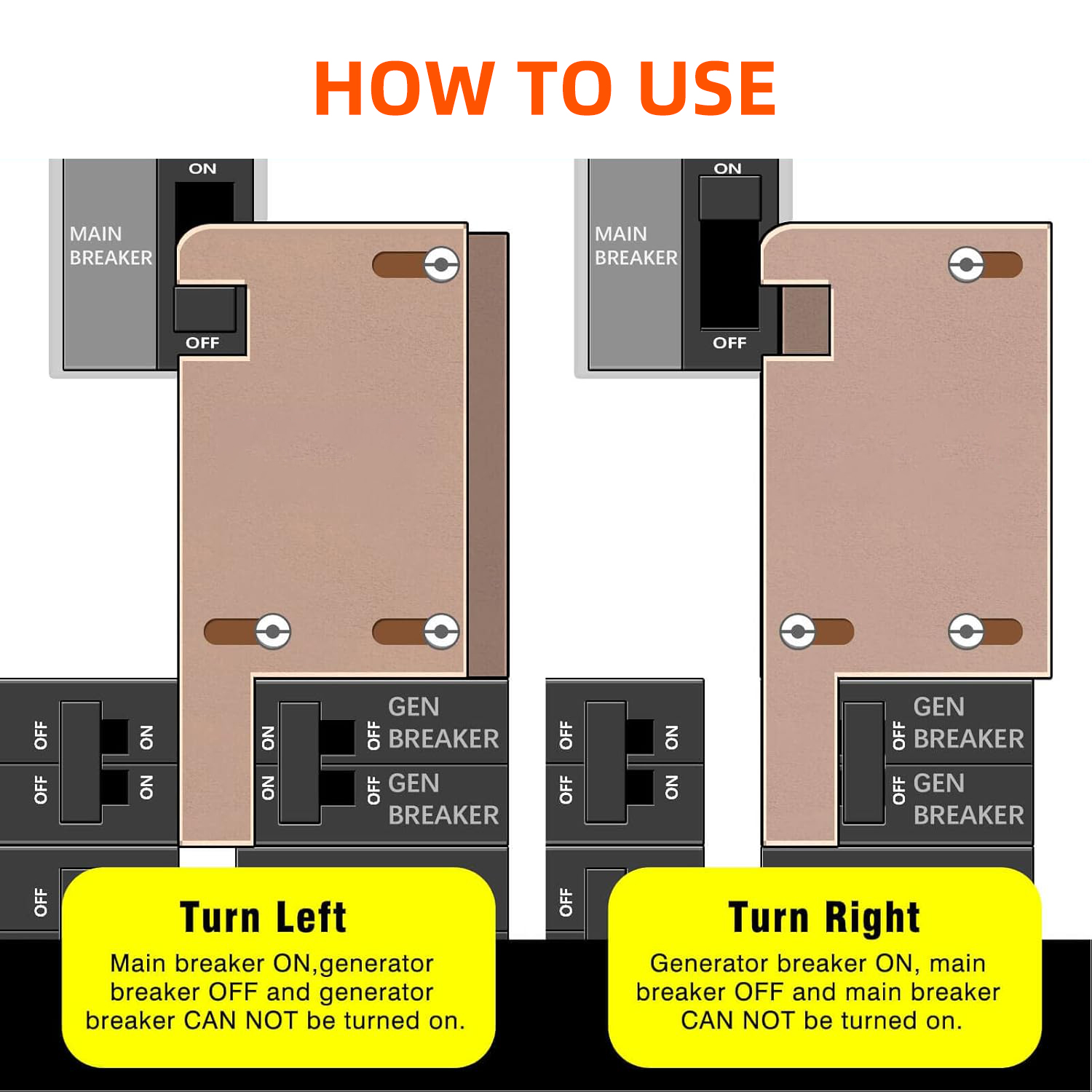 HOW TO USE

ON
MAIN BREAKER
OFF

OFF ON
OFF ON
ON OFF GEN BREAKER
ON OFF GEN BREAKER
OFF

Turn Left
Main breaker ON,generator breaker OFF and generator breaker CAN NOT be turned on.

ON
MAIN BREAKER
OFF

OFF ON
OFF ON
OFF GEN BREAKER
OFF GEN BREAKER
OFF

Turn Right
Generator breaker ON, main breaker OFF and main breaker CAN NOT be turned on.