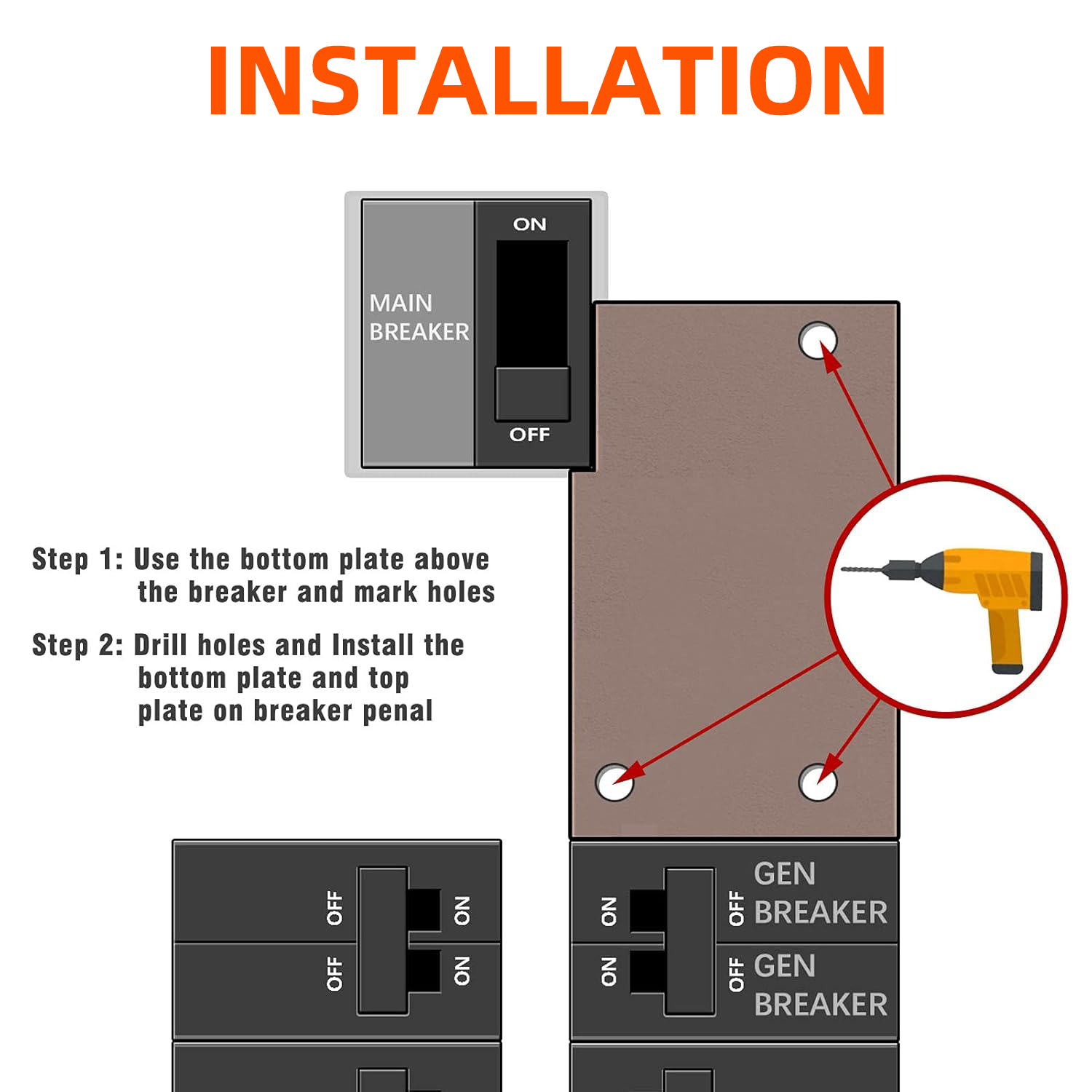 INSTALLATION

MAIN BREAKER

ON

OFF

Step 1: Use the bottom plate above the breaker and mark holes

Step 2: Drill holes and Install the bottom plate and top plate on breaker penal

OFF ON

OFF ON

ON OFF GEN BREAKER

ON OFF GEN BREAKER