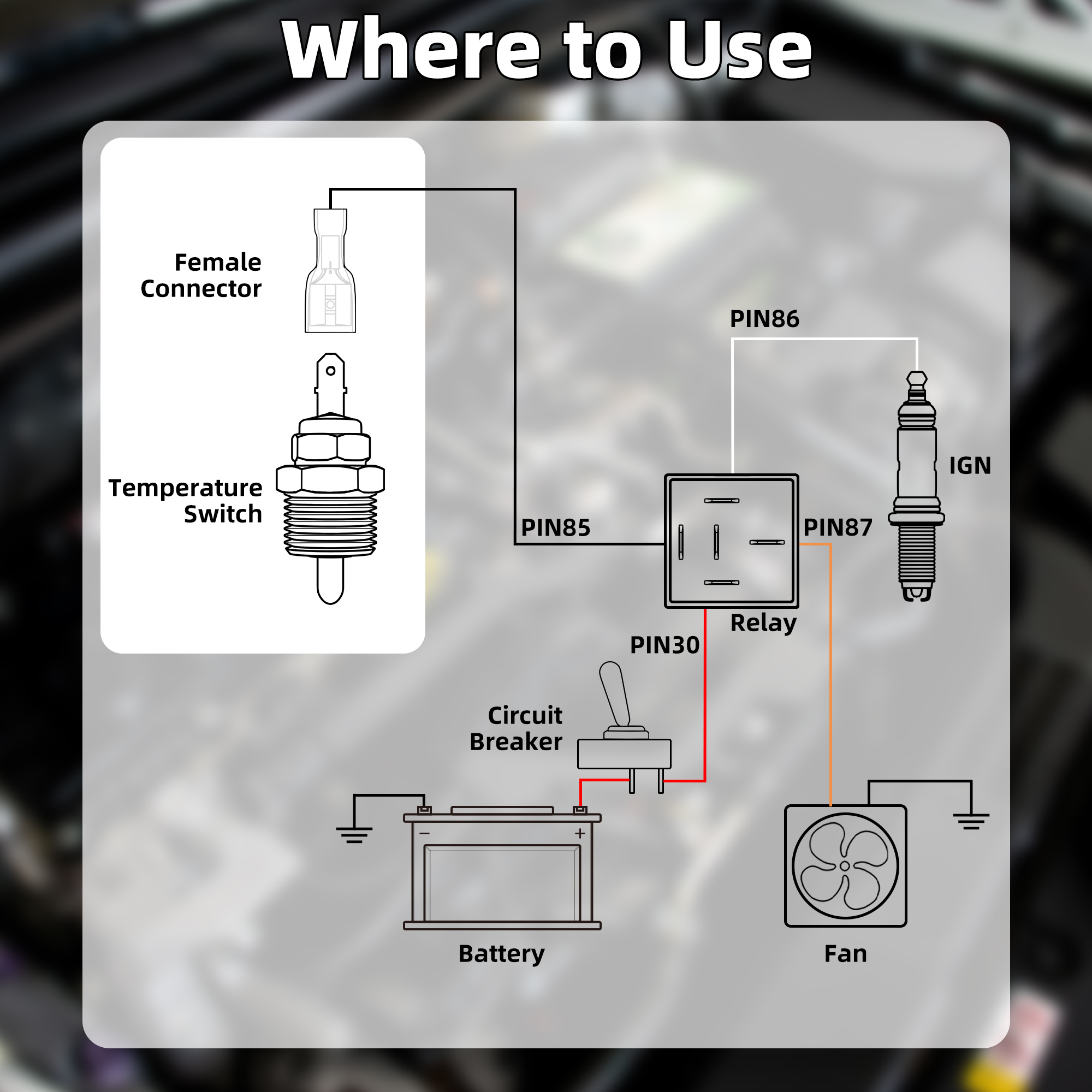 Where to Use

Female Connector

Temperature Switch

PIN86

IGN

PIN85

PIN87

Relay

PIN30

Circuit Breaker

−

+

Battery

Fan