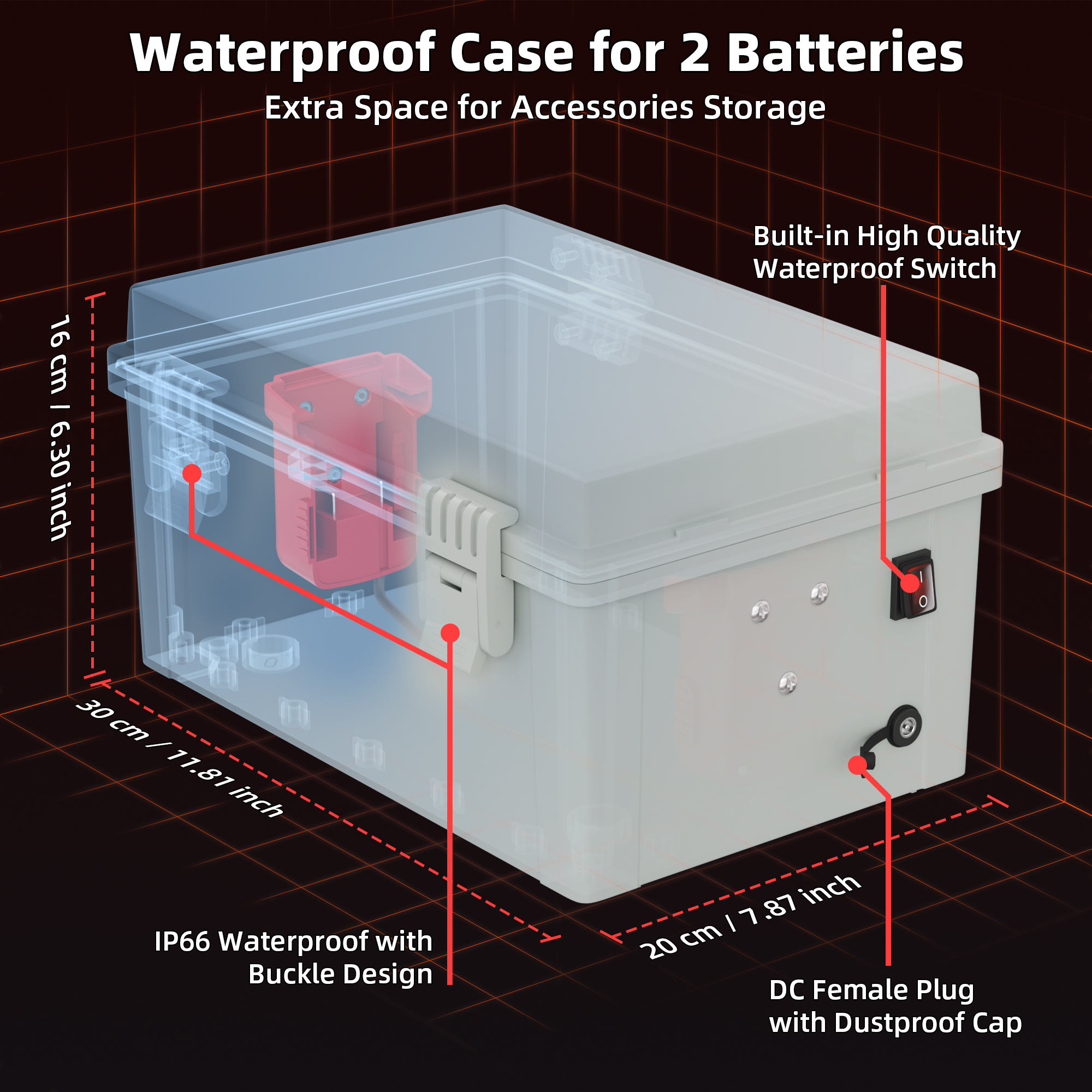 Waterproof Case for 2 Batteries
Extra Space for Accessories Storage

Built-in High Quality Waterproof Switch

16 cm / 6.30 inch

30 cm / 11.81 inch

20 cm / 7.87 inch

IP66 Waterproof with Buckle Design

DC Female Plug with Dustproof Cap