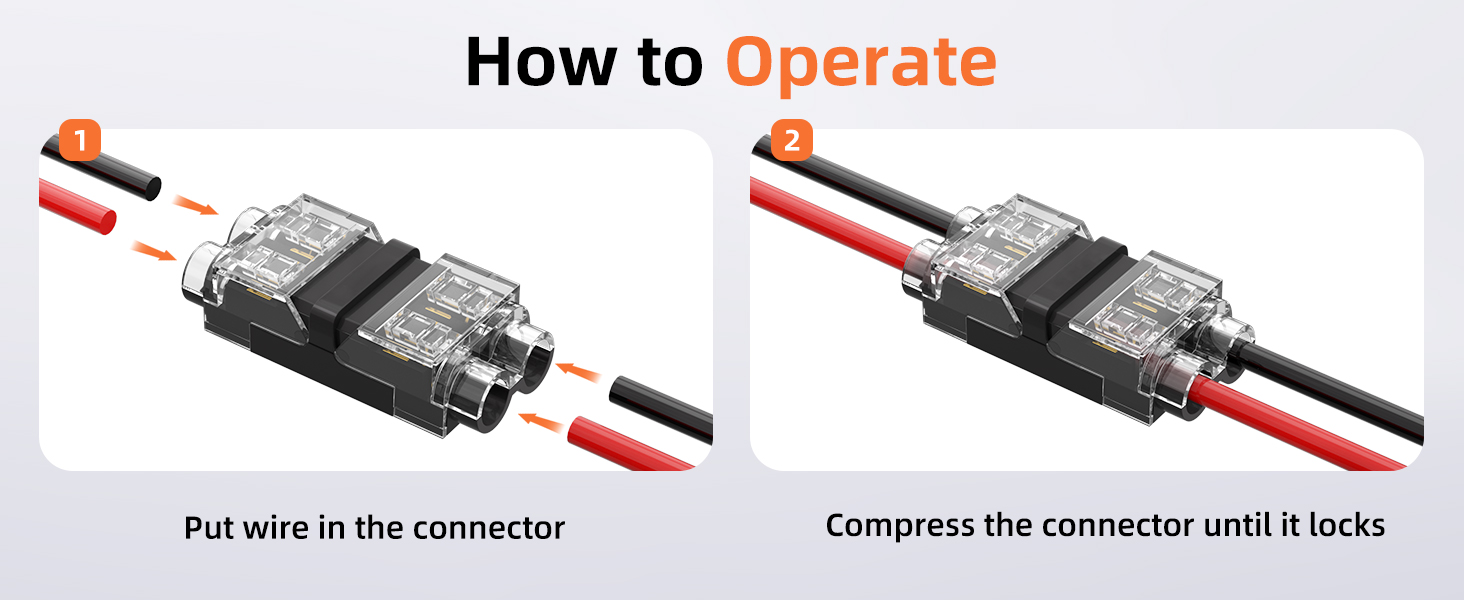 How to Operate

1

Put wire in the connector

2

Compress the connector until it locks