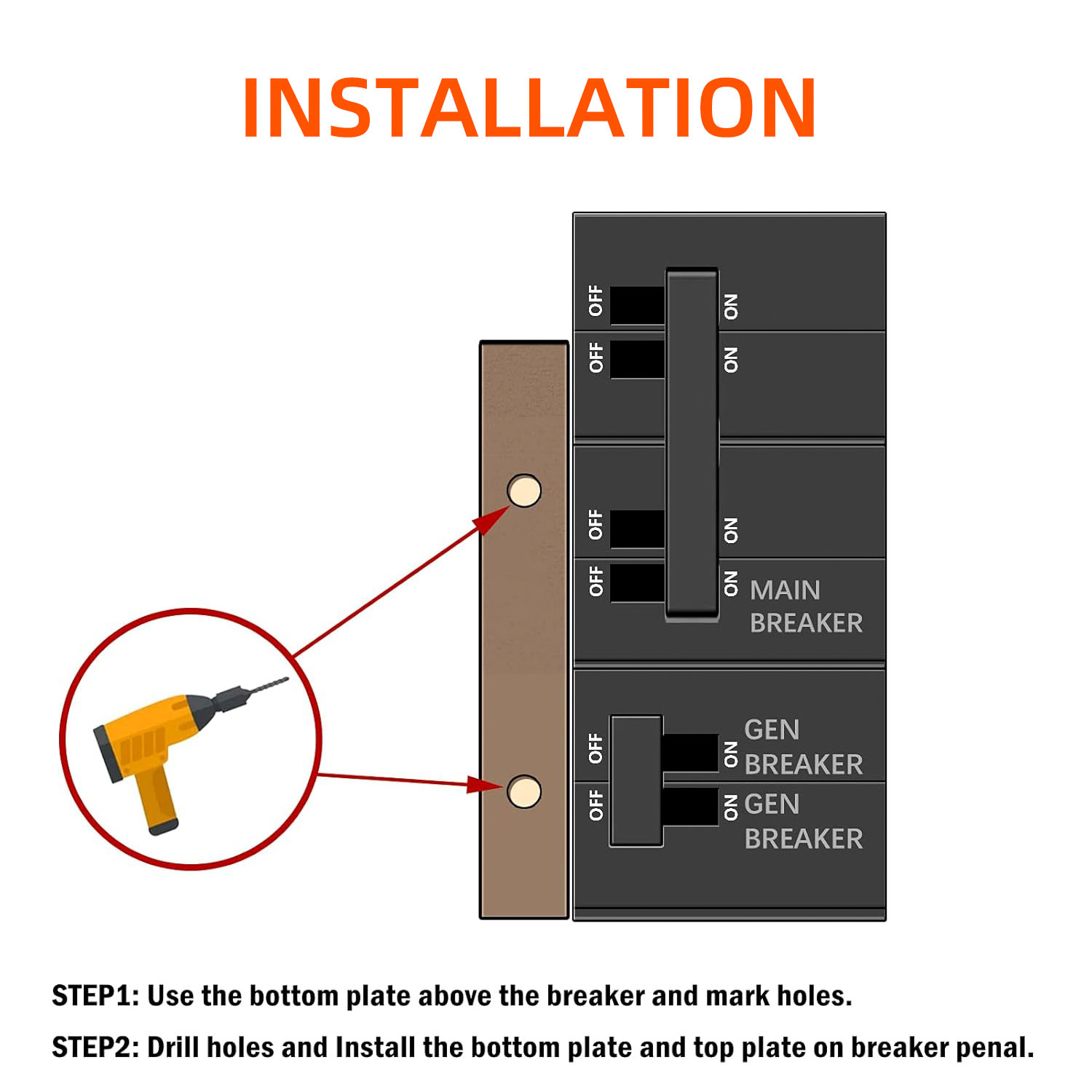 INSTALLATION

OFF
ON
OFF
ON
OFF
ON
OFF
ON
MAIN BREAKER

OFF
ON
GEN BREAKER
OFF
ON
GEN BREAKER

STEP1: Use the bottom plate above the breaker and mark holes.

STEP2: Drill holes and Install the bottom plate and top plate on breaker penal.