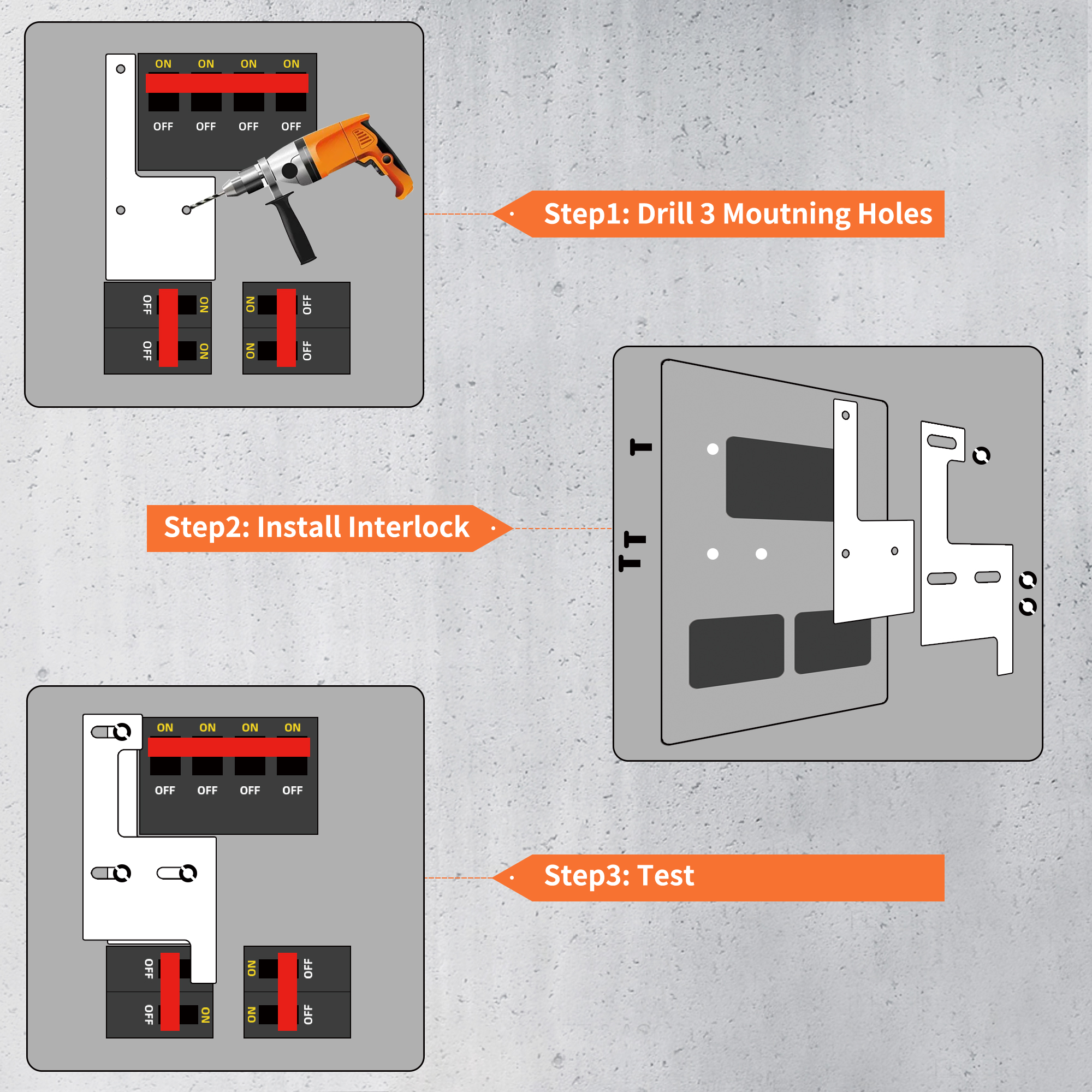 ON ON ON ON
OFF OFF OFF OFF
OFF ON
OFF ON
ON OFF
ON OFF

Step1: Drill 3 Moutning Holes

Step2: Install Interlock

ON ON ON ON
OFF OFF OFF OFF
OFF
OFF ON
ON OFF
ON OFF

Step3: Test