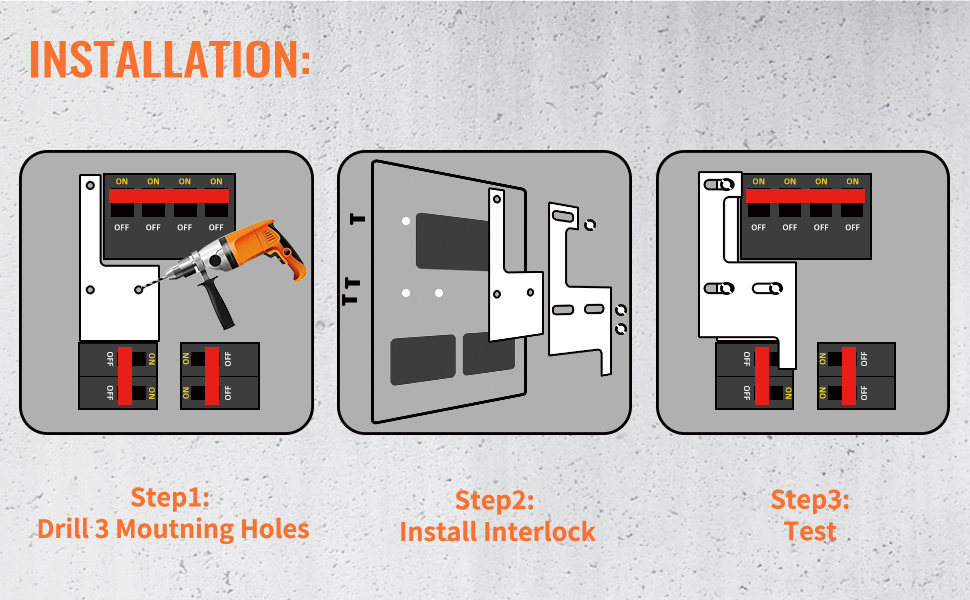 INSTALLATION:

ON ON ON ON
OFF OFF OFF OFF

OFF ON
OFF ON
ON OFF
ON OFF

ON ON ON ON
OFF OFF OFF OFF

OFF ON
OFF ON
ON OFF
ON OFF

Step1:
Drill 3 Moutning Holes

Step2:
Install Interlock

Step3:
Test