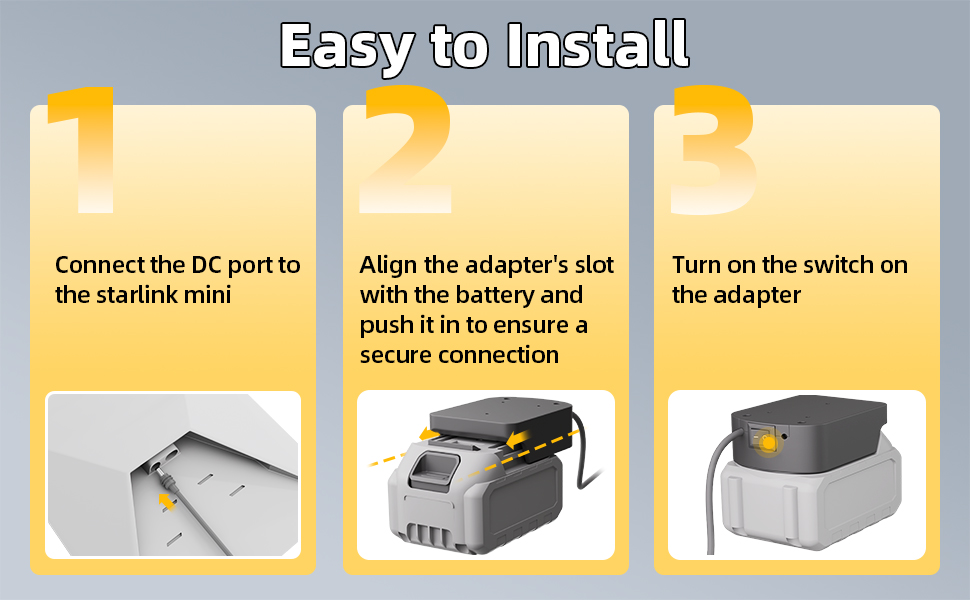 Easy to Install

1

Connect the DC port to the starlink mini

2

Align the adapter's slot with the battery and push it in to ensure a secure connection

3

Turn on the switch on the adapter