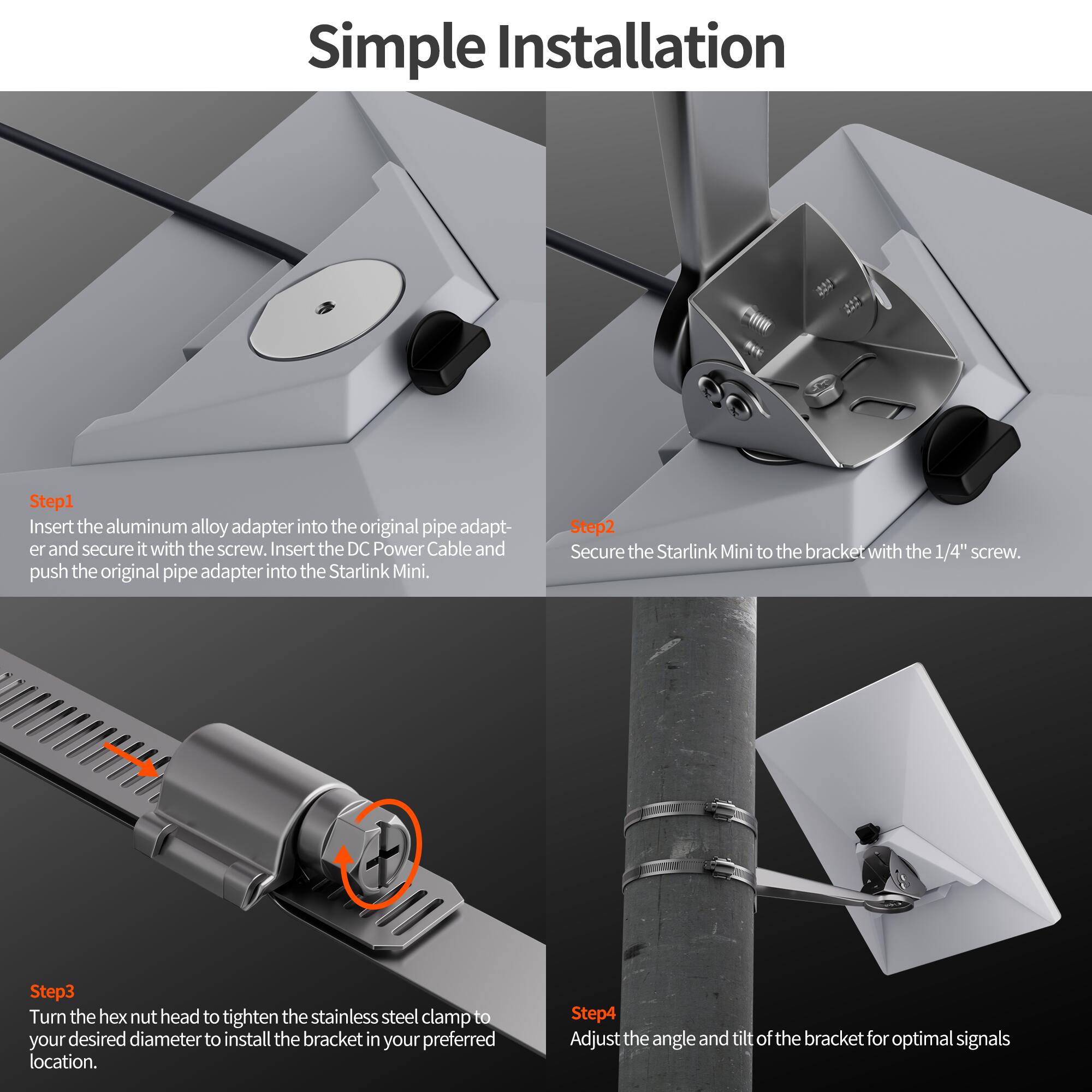 Simple Installation

Step1
Insert the aluminum alloy adapter into the original pipe adapter and secure it with the screw. Insert the DC Power Cable and push the original pipe adapter into the Starlink Mini.

Step2
Secure the Starlink Mini to the bracket with the 1/4'' screw.

Step3
Turn the hex nut head to tighten the stainless steel clamp to your desired diameter to install the bracket in your preferred location.

Step4
Adjust the angle and tilt of the bracket for optimal signals