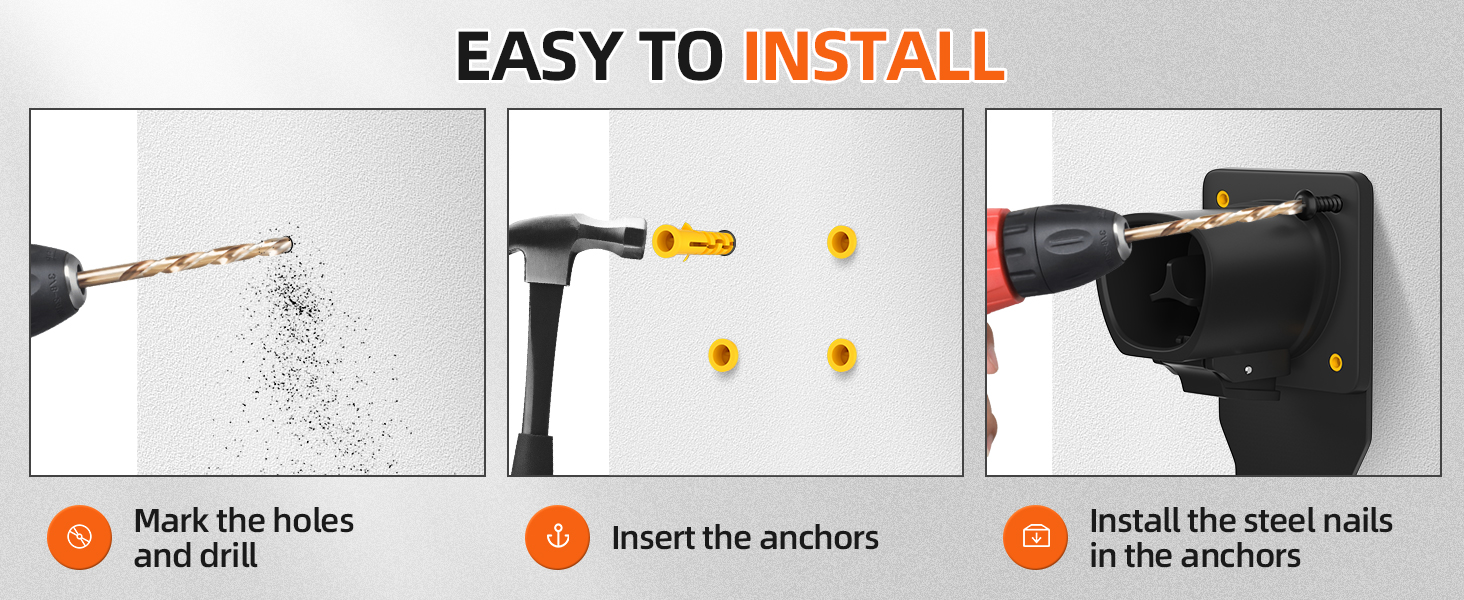 EASY TO INSTALL

Mark the holes and drill

Insert the anchors

Install the steel nails in the anchors