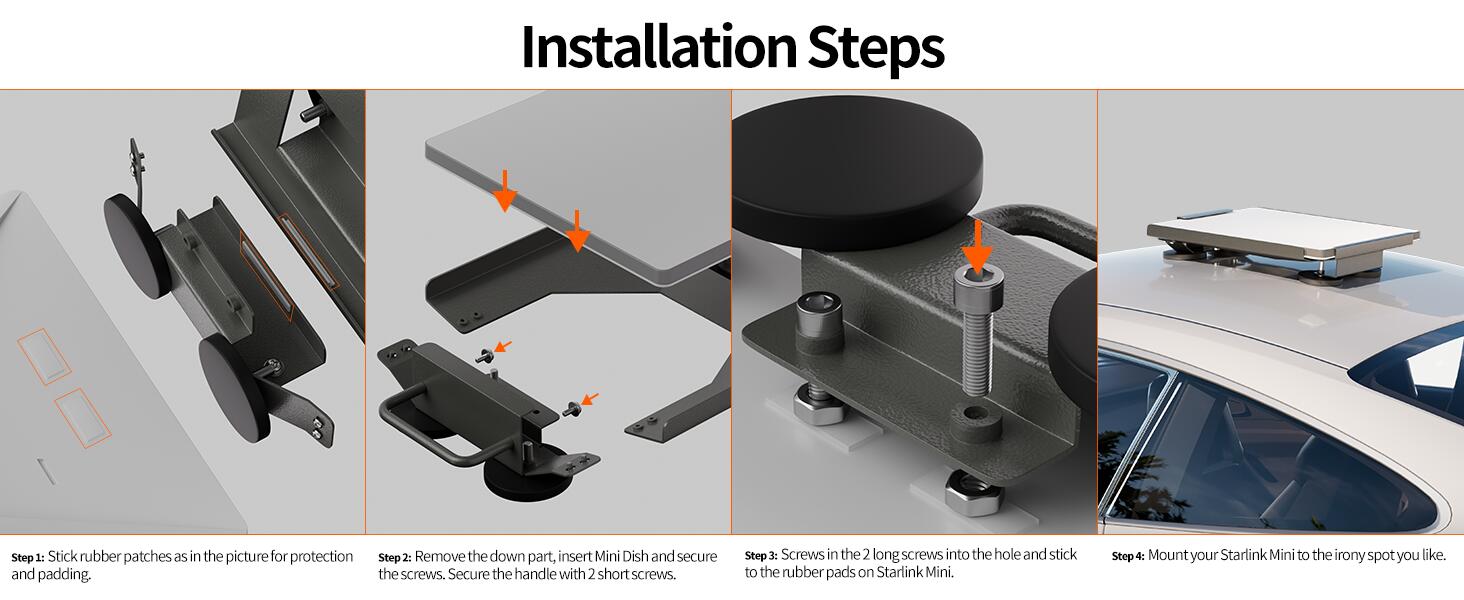 Installation Steps

Step 1: Stick rubber patches as in the picture for protection and padding.

Step 2: Remove the down part, insert Mini Dish and secure the screws. Secure the handle with 2 short screws.

Step 3: Screws in the 2 long screws into the hole and stick to the rubber pads on Starlink Mini.

Step 4: Mount your Starlink Mini to the irony spot you like.