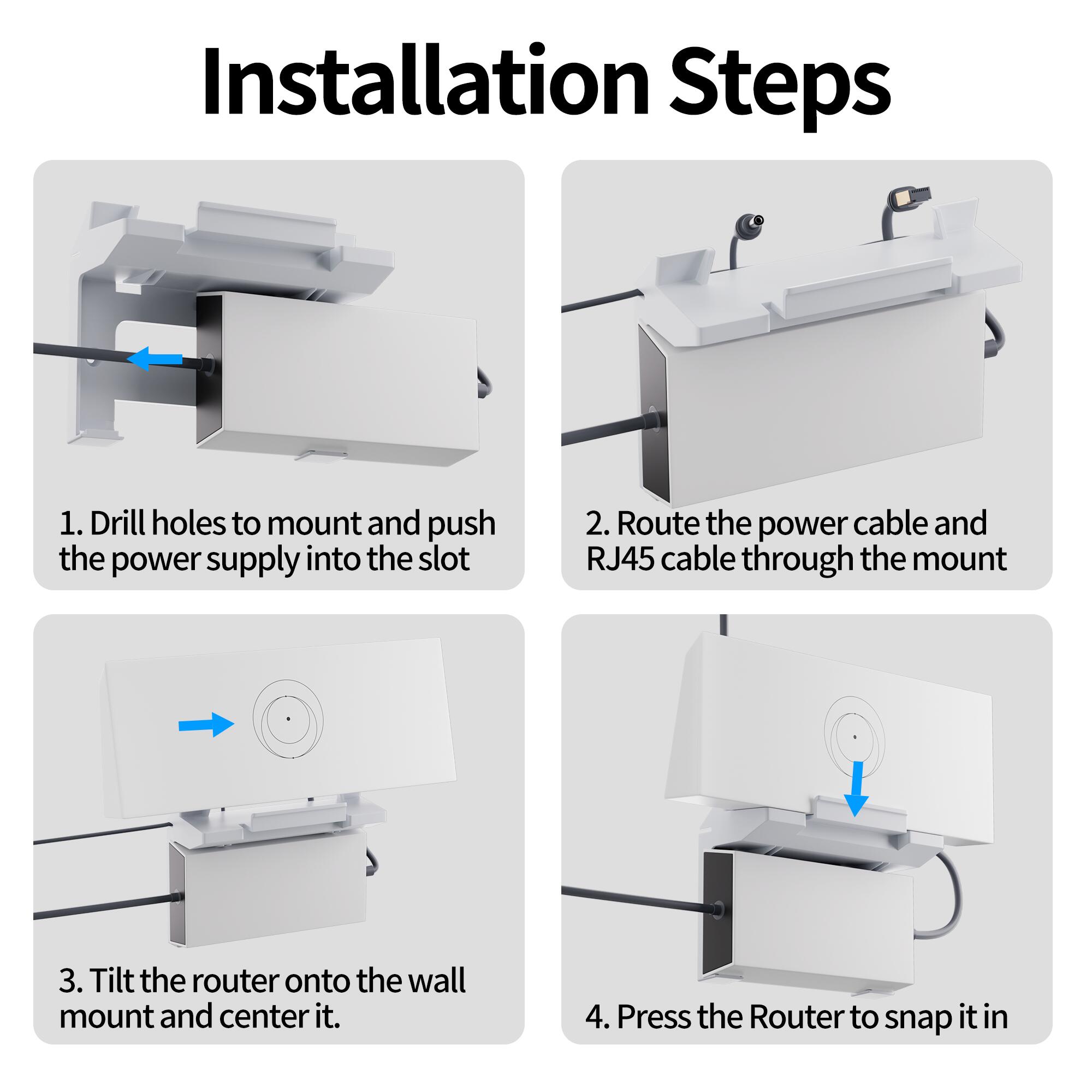 Installation Steps

1. Drill holes to mount and push the power supply into the slot

2. Route the power cable and RJ45 cable through the mount

3. Tilt the router onto the wall mount and center it.

4. Press the Router to snap it in