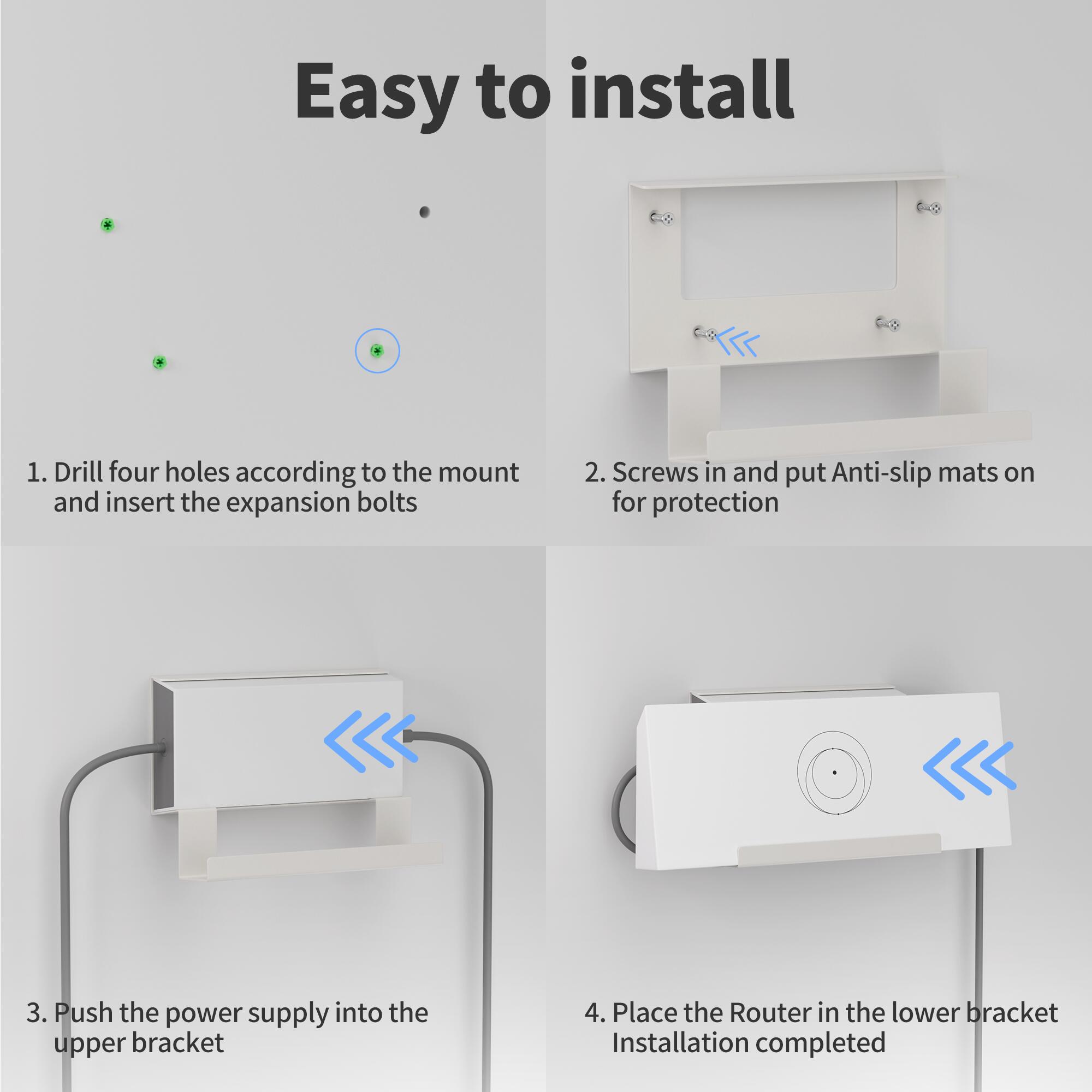 Easy to install

1. Drill four holes according to the mount and insert the expansion bolts

2. Screws in and put Anti-slip mats on for protection

3. Push the power supply into the upper bracket

4. Place the Router in the lower bracket
Installation completed