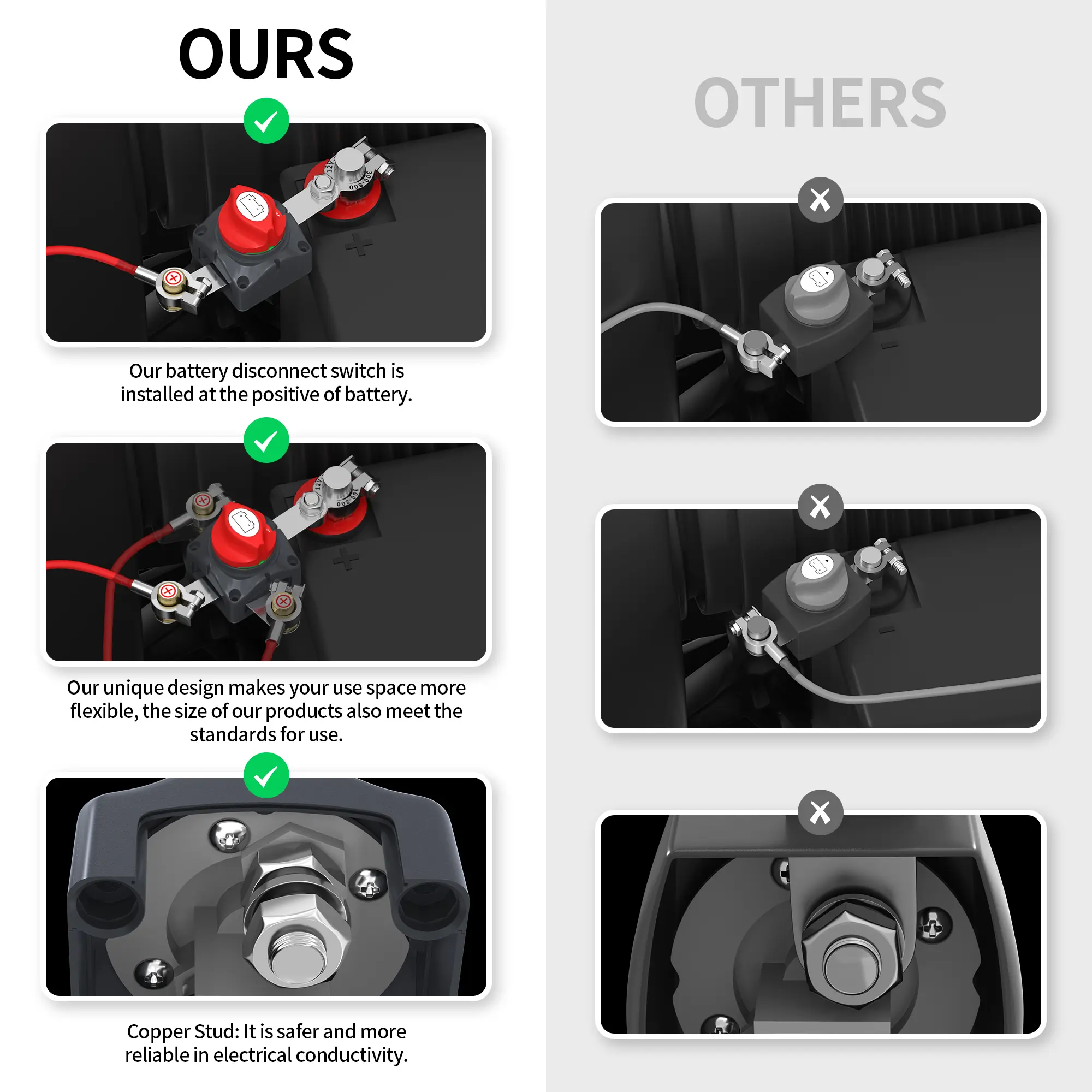 OURS

12V 300-800

Our battery disconnect switch is installed at the positive of battery.

12V 300-800

Our unique design makes your use space more flexible, the size of our products also meet the standards for use.

Copper Stud: It is safer and more reliable in electrical conductivity.

OTHERS