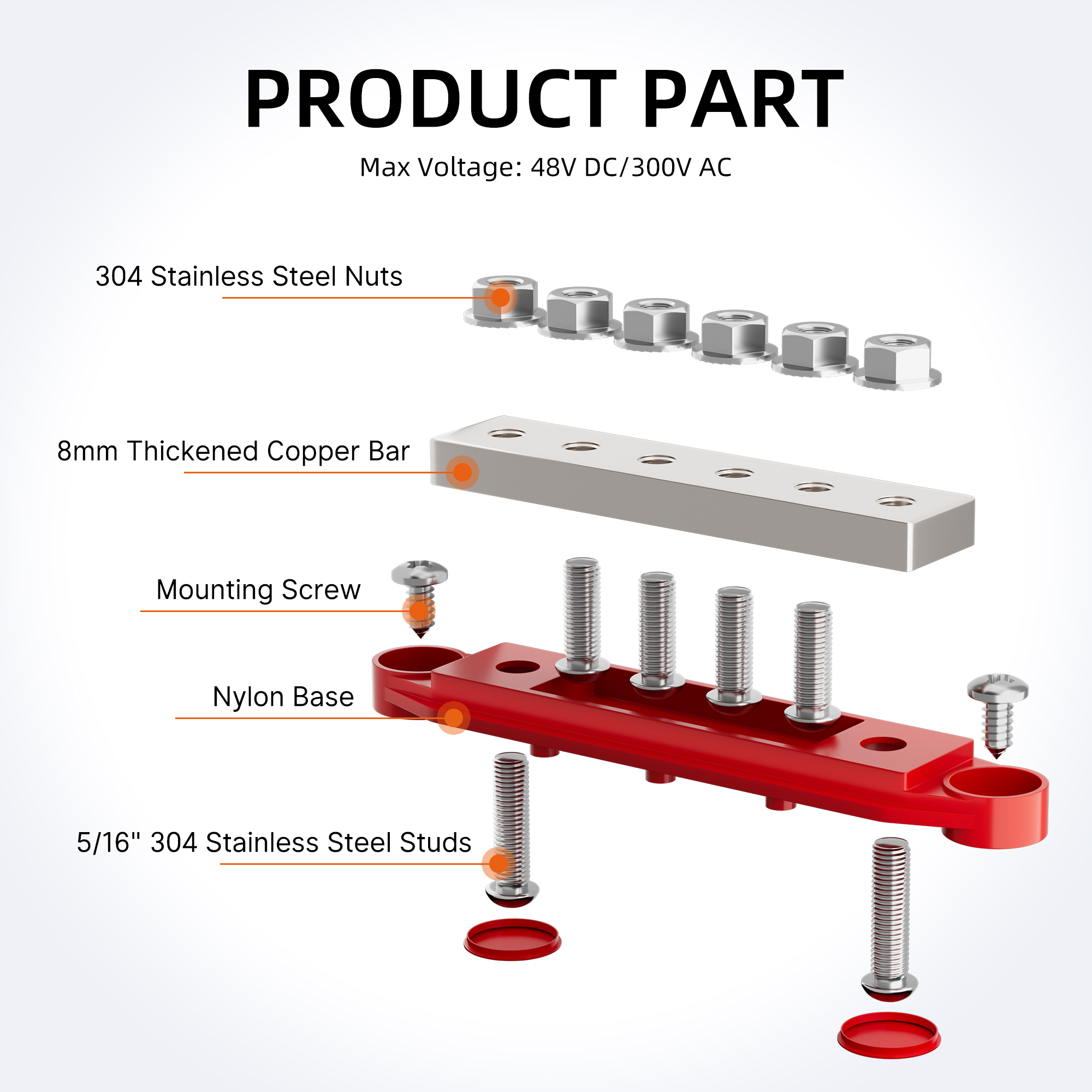 PRODUCT PART

Max Voltage: 48V DC/300V AC

304 Stainless Steel Nuts

8mm Thickened Copper Bar

Mounting Screw

Nylon Base

5/16" 304 Stainless Steel Studs