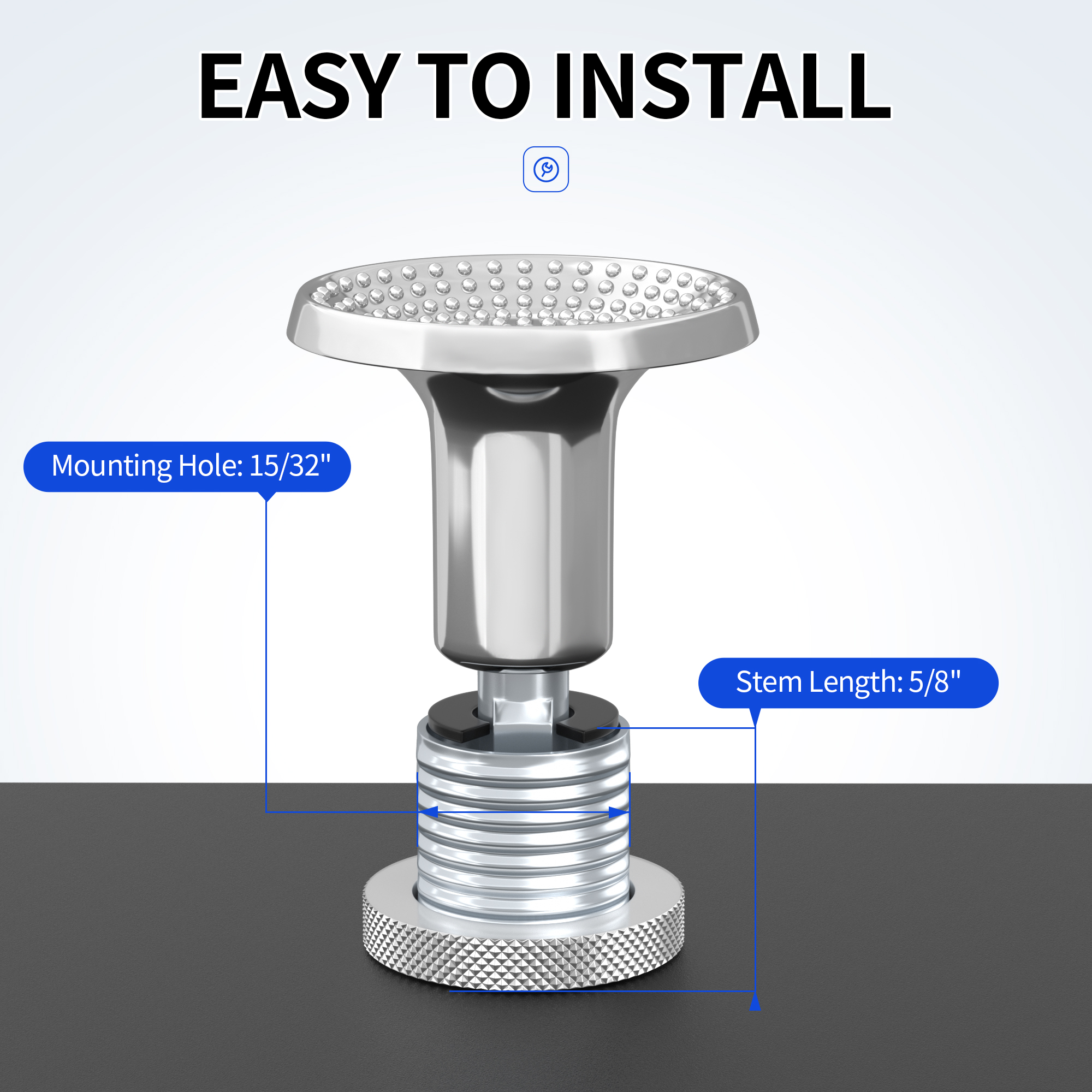 EASY TO INSTALL

Mounting Hole: 15/32"

Stem Length: 5/8"