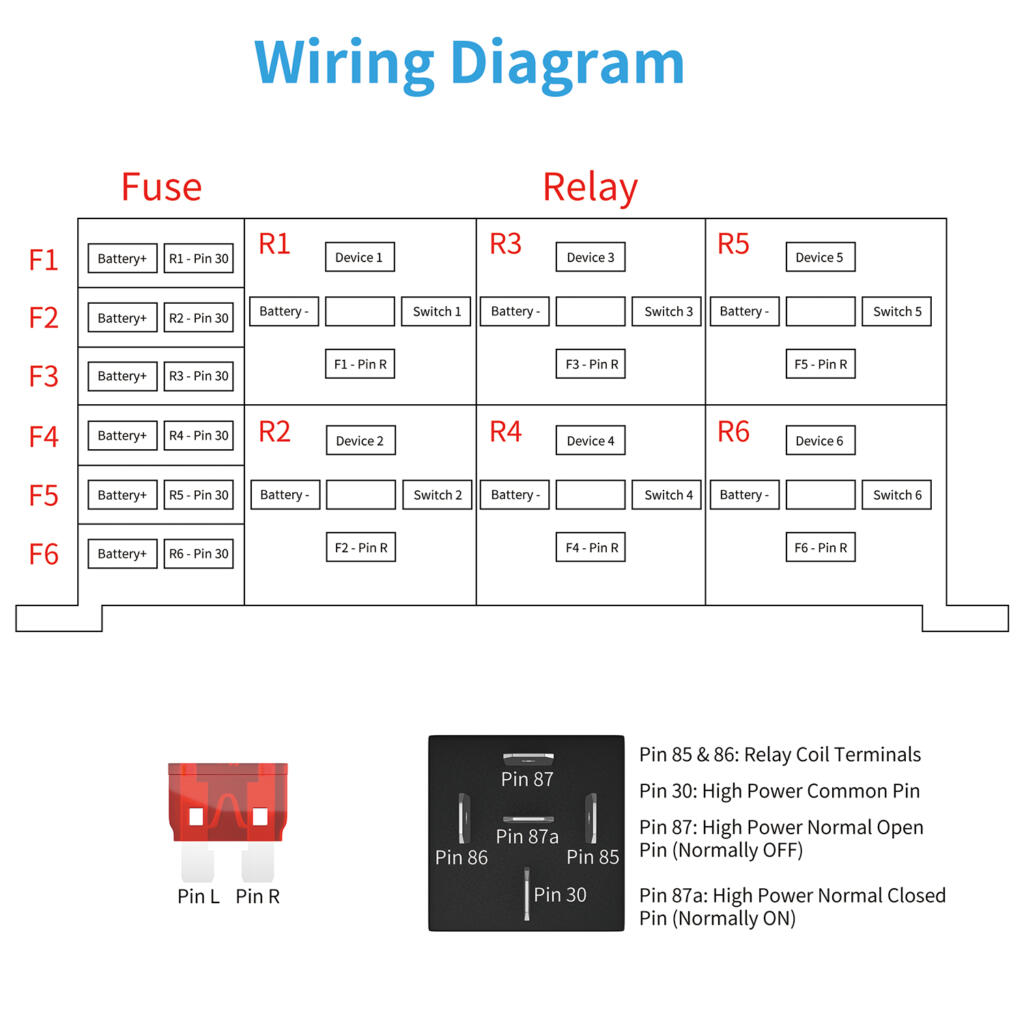 Wiring Diagram

Fuse

Relay

F1 Battery+ R1 - Pin 30
F2 Battery+ R2 - Pin 30
F3 Battery+ R3 - Pin 30
F4 Battery+ R4 - Pin 30
F5 Battery+ R5 - Pin 30
F6 Battery+ R6 - Pin 30

R1
Device 1
Battery - Switch 1
F1 - Pin R

R3
Device 3
Battery - Switch 3
F3 - Pin R

R5
Device 5
Battery - Switch 5
F5 - Pin R

R2
Device 2
Battery - Switch 2
F2 - Pin R

R4
Device 4
Battery - Switch 4
F4 - Pin R

R6
Device 6
Battery - Switch 6
F6 - Pin R

Pin L Pin R

Pin 87
Pin 87a
Pin 86
Pin 85
Pin 30

Pin 85 & 86: Relay Coil Terminals

Pin 30: High Power Common Pin

Pin 87: High Power Normal Open Pin (Normally OFF)

Pin 87a: High Power Normal Closed Pin (Normally ON)