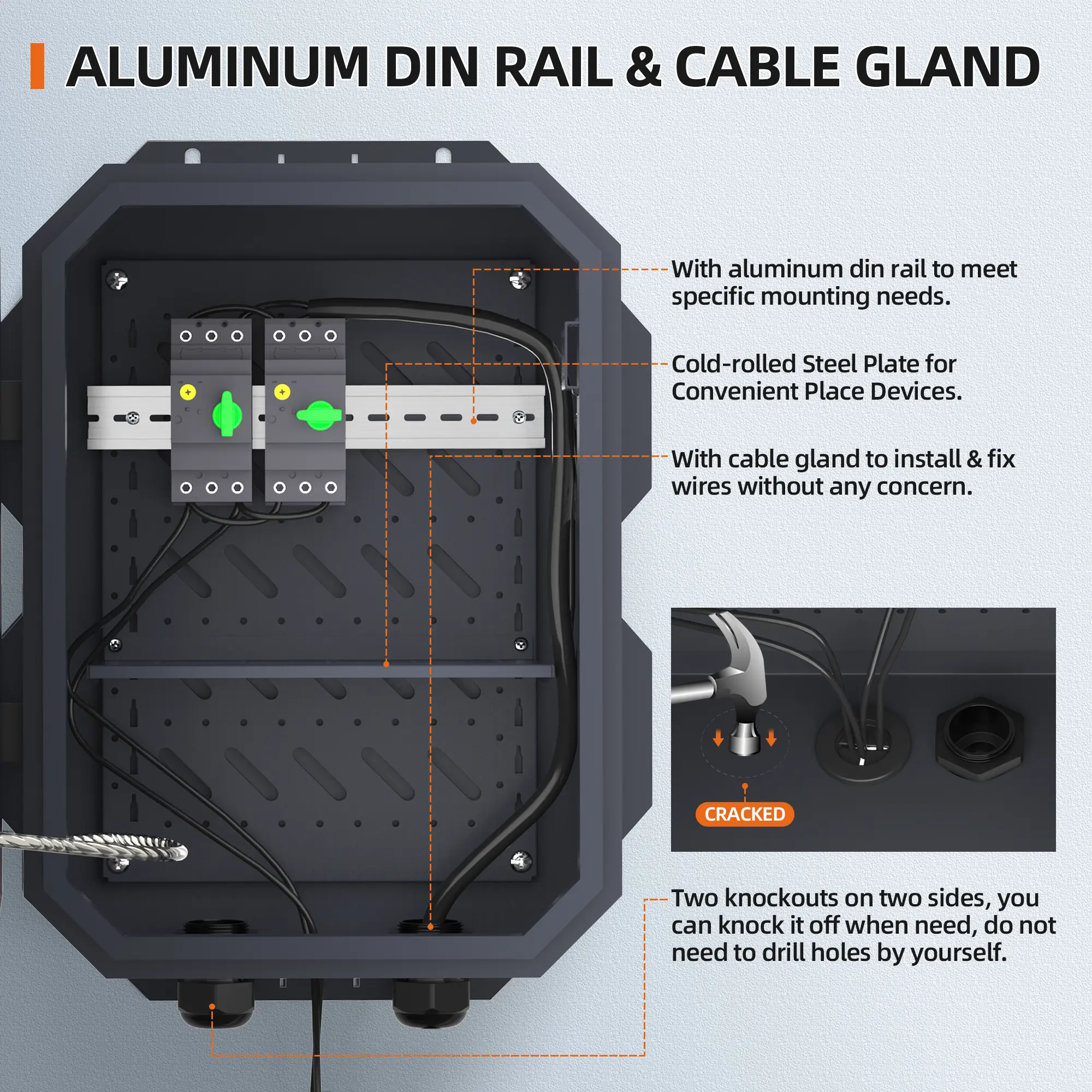 ALUMINUM DIN RAIL & CABLE GLAND

With aluminum din rail to meet specific mounting needs.

Cold-rolled Steel Plate for Convenient Place Devices.

With cable gland to install & fix wires without any concern.

CRACKED

Two knockouts on two sides, you can knock it off when need, do not need to drill holes by yourself.