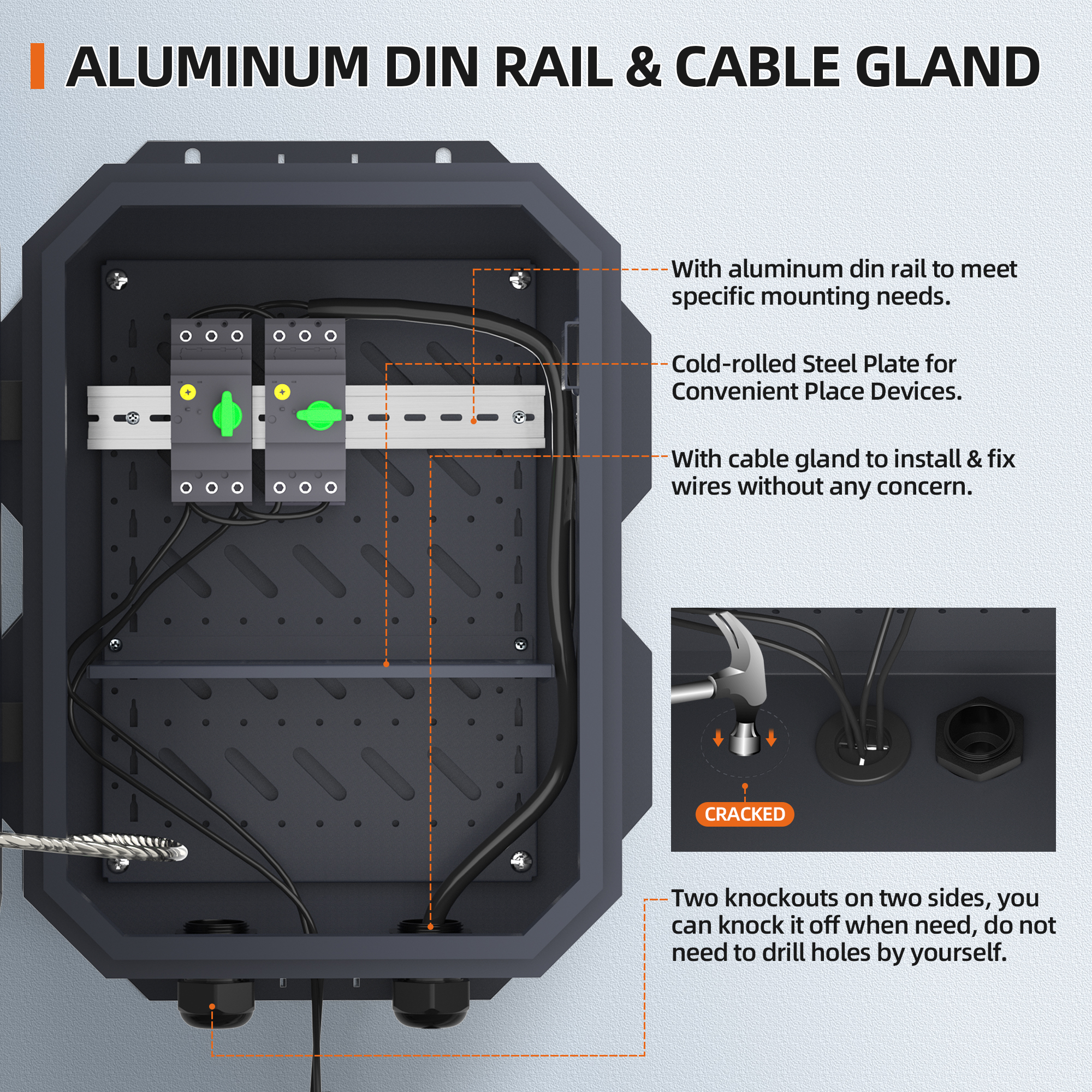 ALUMINUM DIN RAIL & CABLE GLAND

With aluminum din rail to meet specific mounting needs.

Cold-rolled Steel Plate for Convenient Place Devices.

With cable gland to install & fix wires without any concern.

CRACKED

Two knockouts on two sides, you can knock it off when need, do not need to drill holes by yourself.