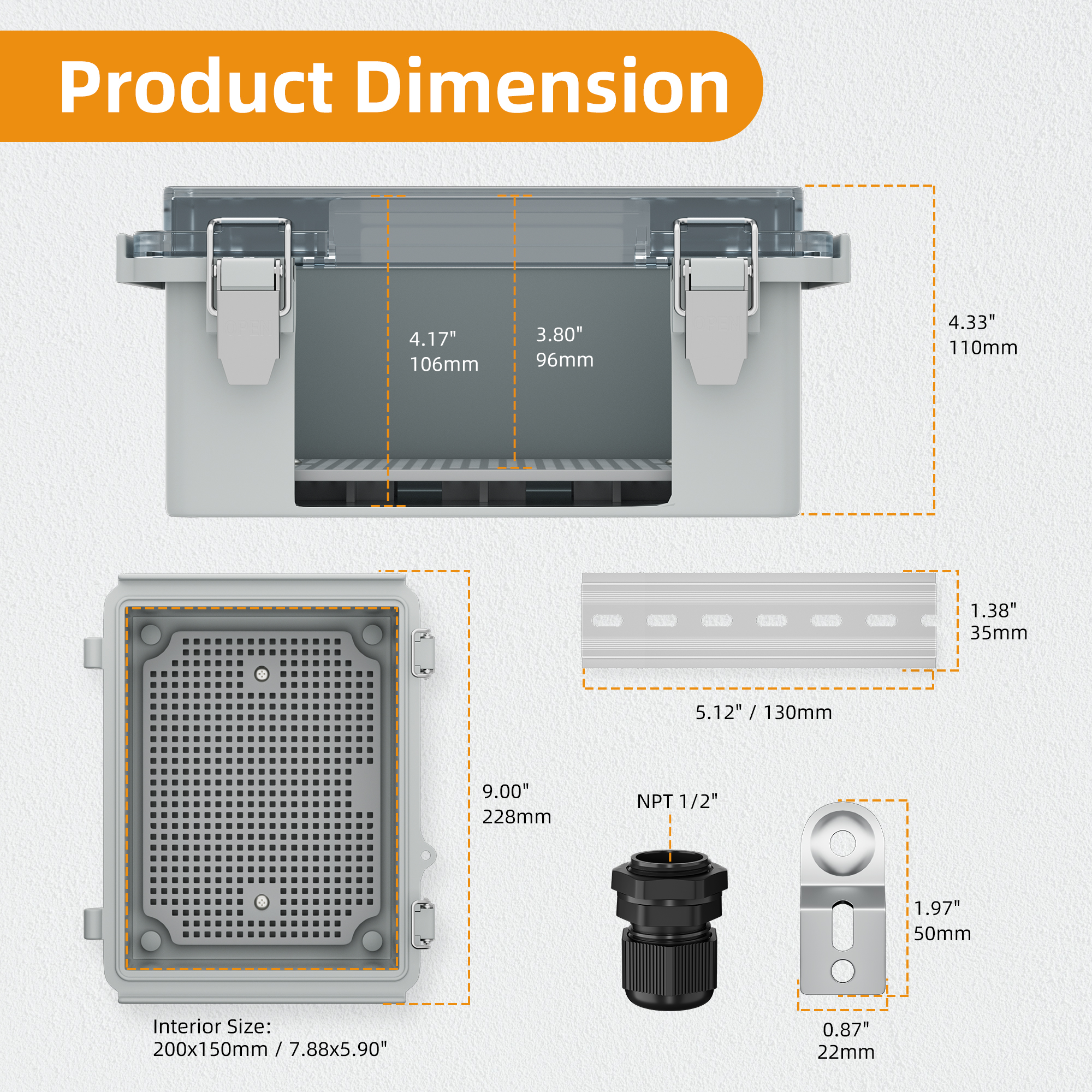 Product Dimension

4.17"
106mm

3.80"
96mm

4.33"
110mm

1.38"
35mm

5.12" / 130mm

9.00"
228mm

NPT 1/2"

1.97"
50mm

0.87"
22mm

Interior Size:
200x150mm / 7.88x5.90"