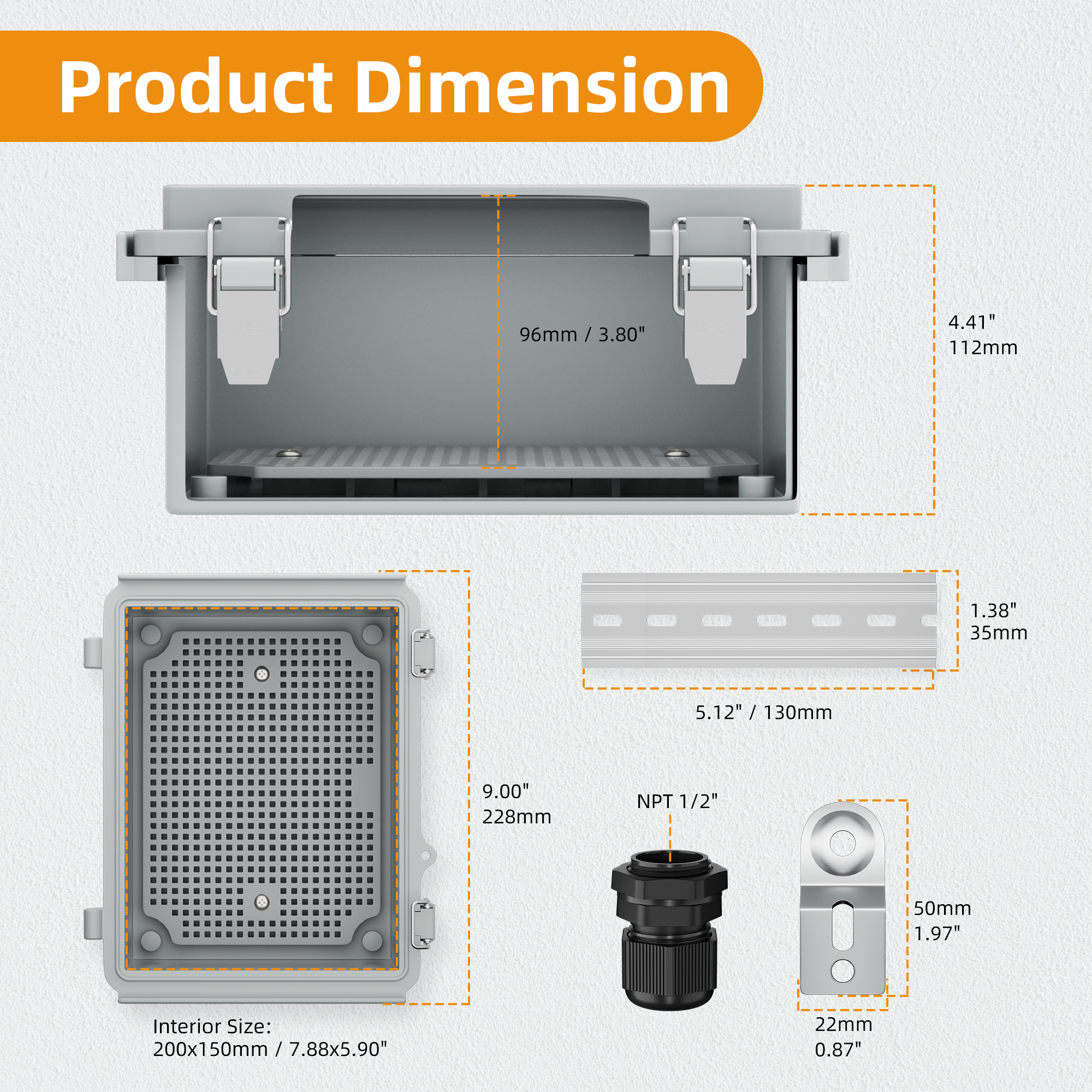 Product Dimension

96mm / 3.80"

4.41"
112mm

1.38"
35mm

5.12" / 130mm

9.00"
228mm

NPT 1/2"

50mm
1.97"

22mm
0.87"

Interior Size:
200x150mm / 7.88x5.90"