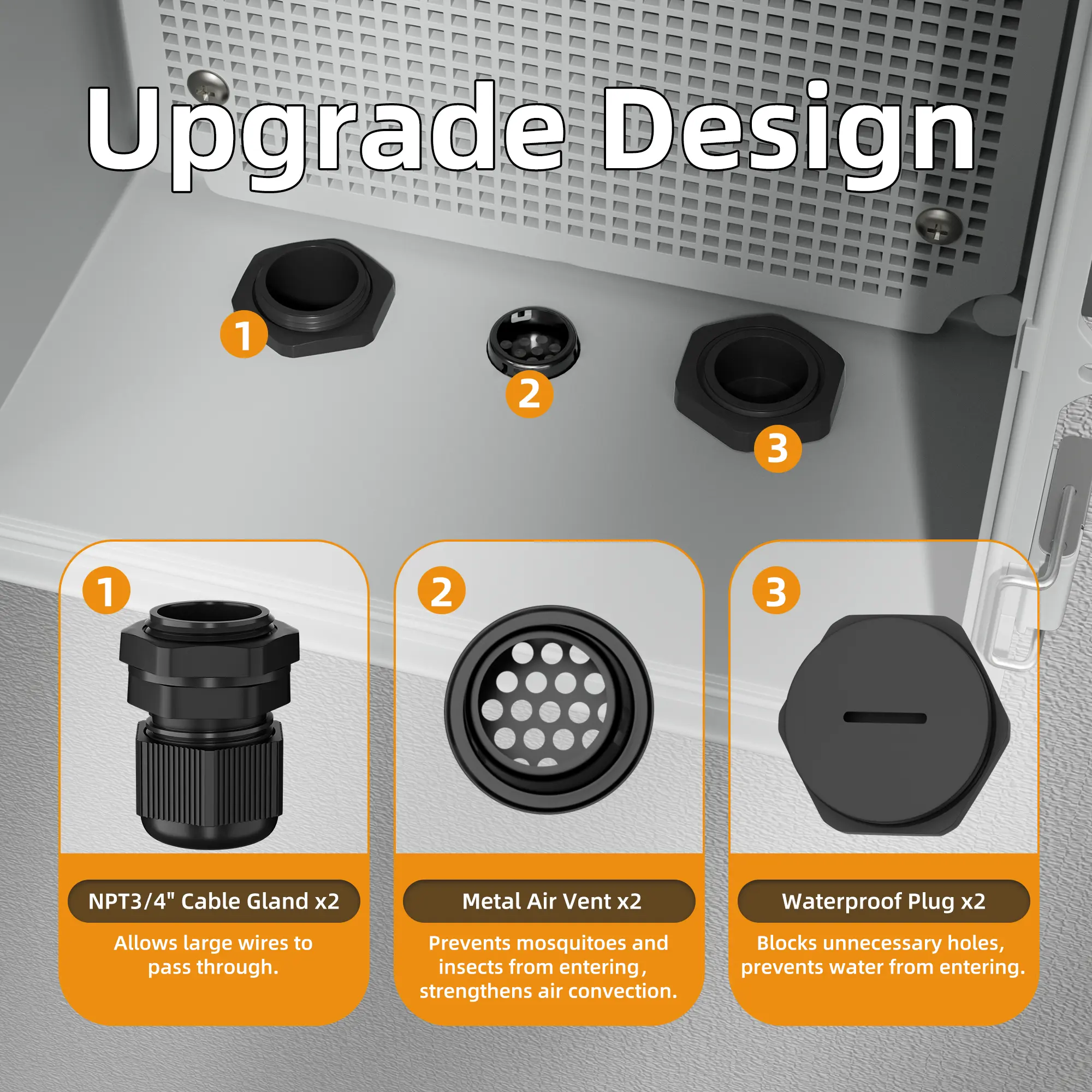 Upgrade Design

1

2

3

1

NPT3/4" Cable Gland x2

Allows large wires to pass through.

2

Metal Air Vent x2

Prevents mosquitoes and insects from entering, strengthens air convection.

3

Waterproof Plug x2

Blocks unnecessary holes, prevents water from entering.