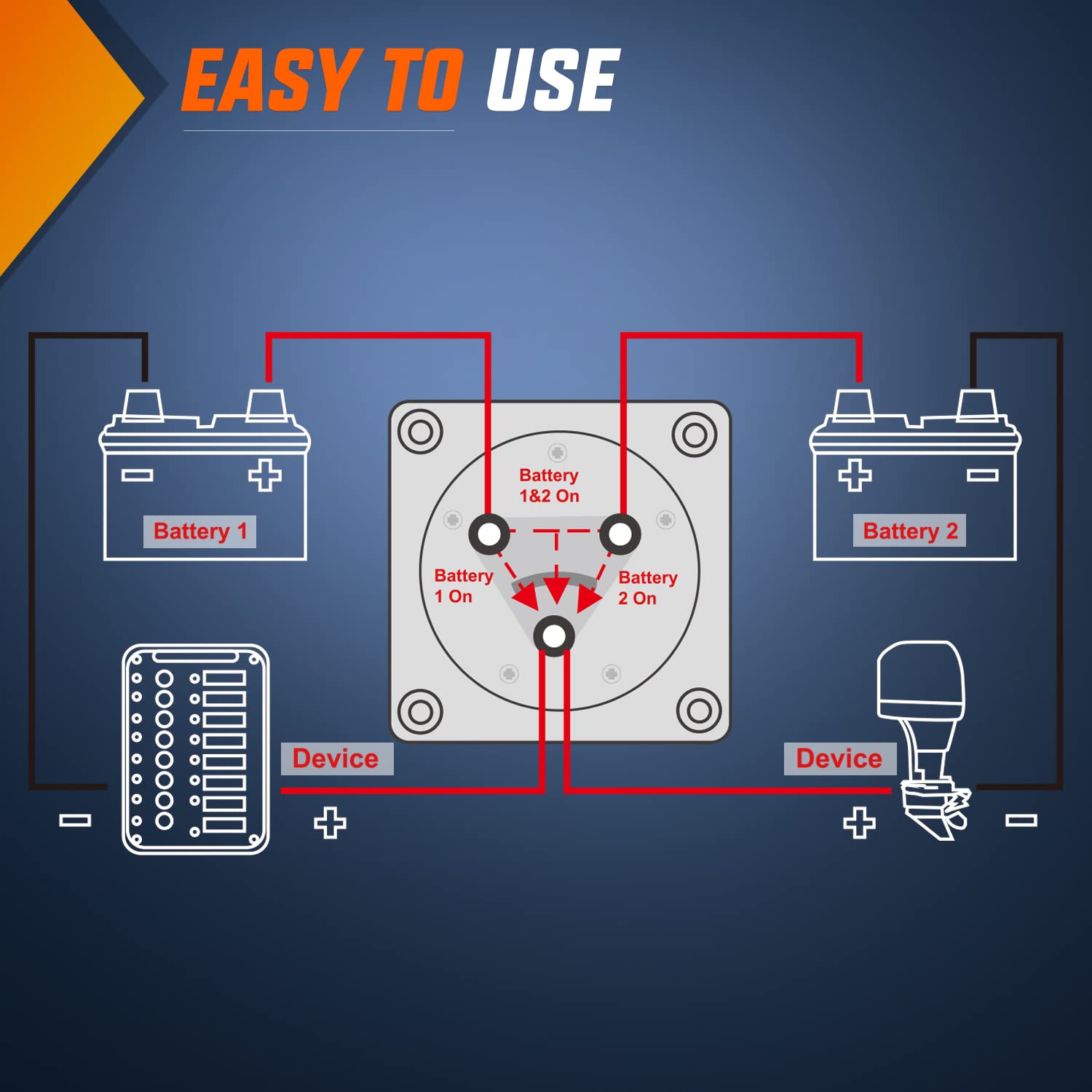 EASY TO USE

Battery 1

Battery 1&2 On

Battery 1 On

Battery 2 On

Battery 2

Device

Device