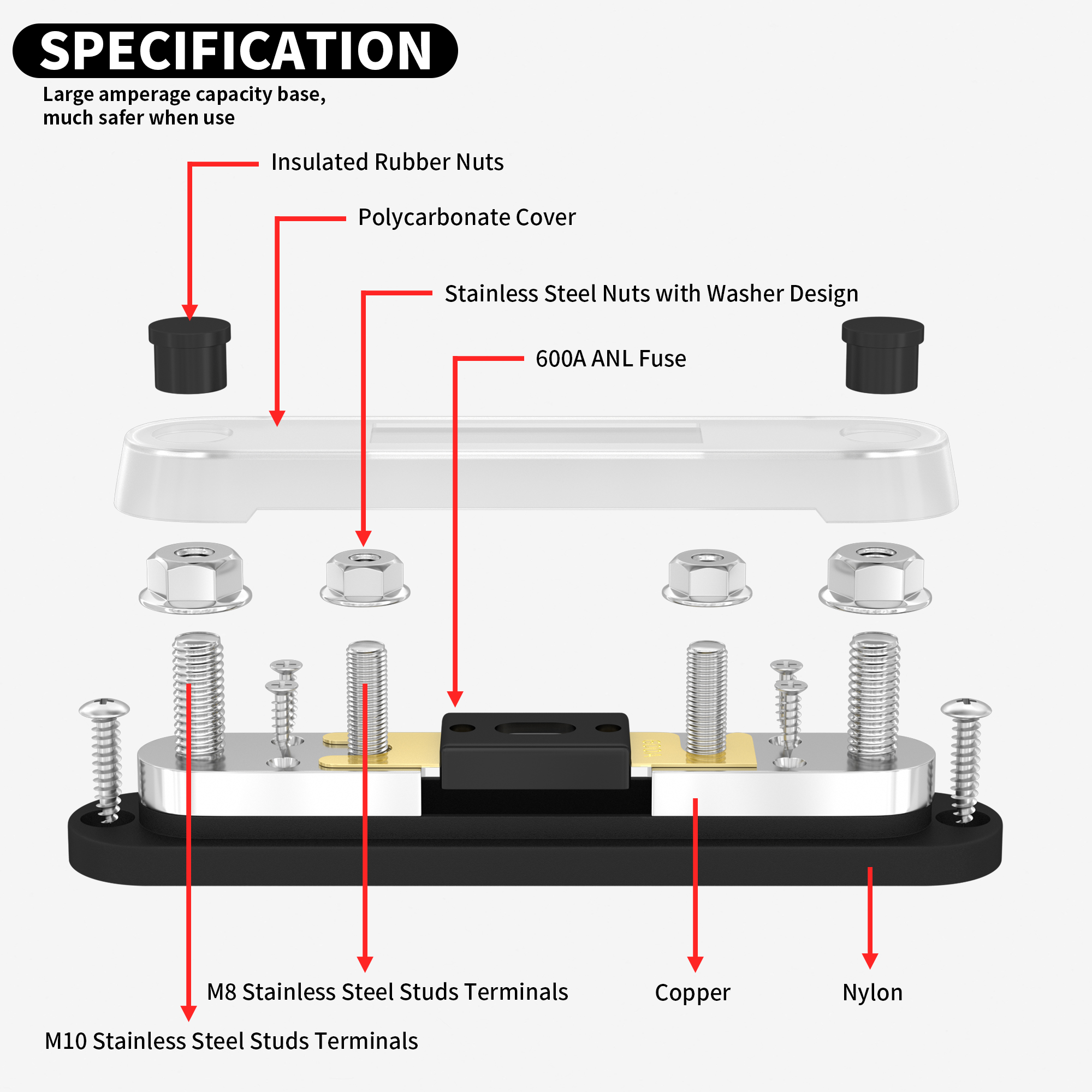 SPECIFICATION

Large amperage capacity base, much safer when use

Insulated Rubber Nuts

Polycarbonate Cover

Stainless Steel Nuts with Washer Design

600A ANL Fuse

M8 Stainless Steel Studs Terminals

Copper

Nylon

M10 Stainless Steel Studs Terminals