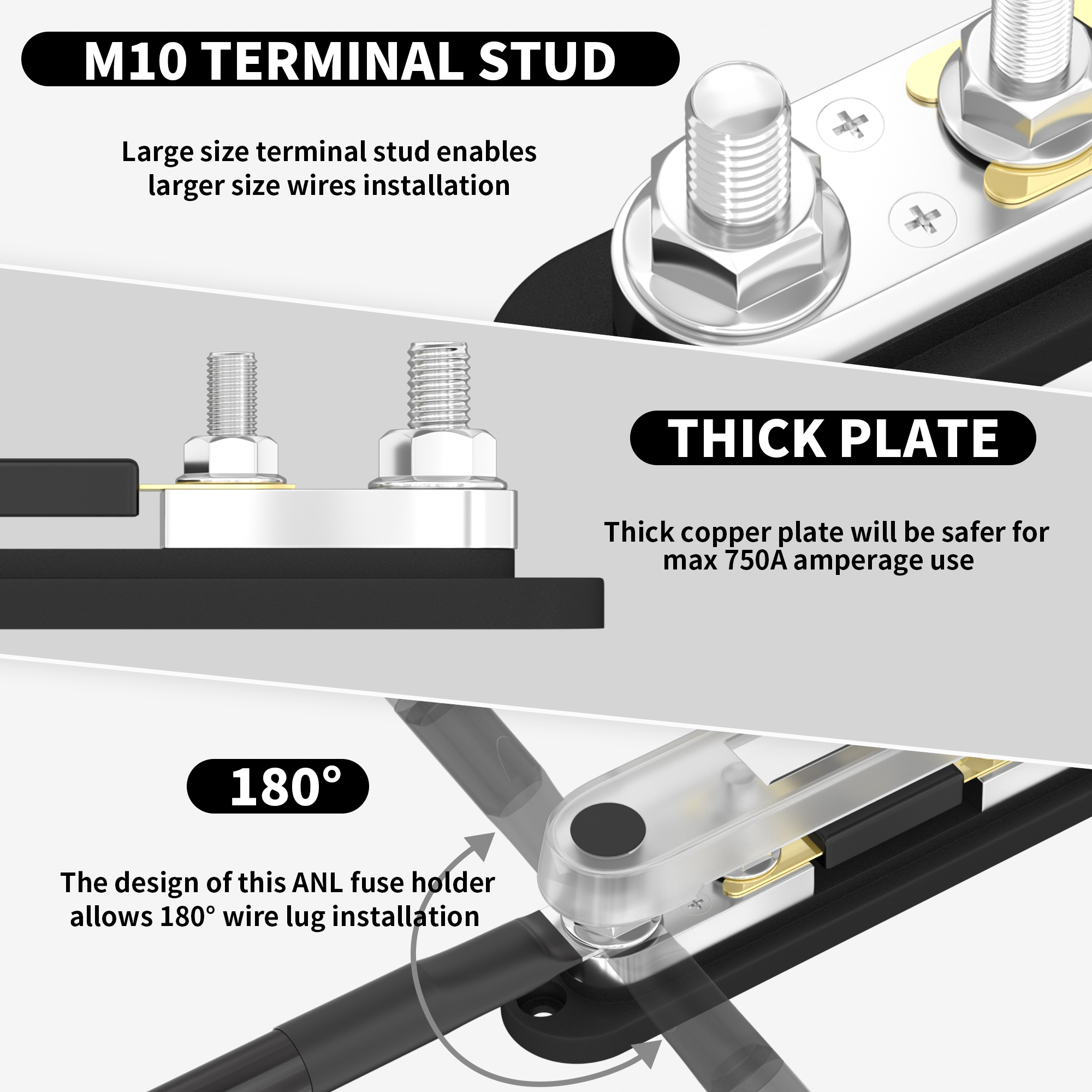 M10 TERMINAL STUD

Large size terminal stud enables larger size wires installation

THICK PLATE

Thick copper plate will be safer for max 750A amperage use

180°

The design of this ANL fuse holder allows 180° wire lug installation