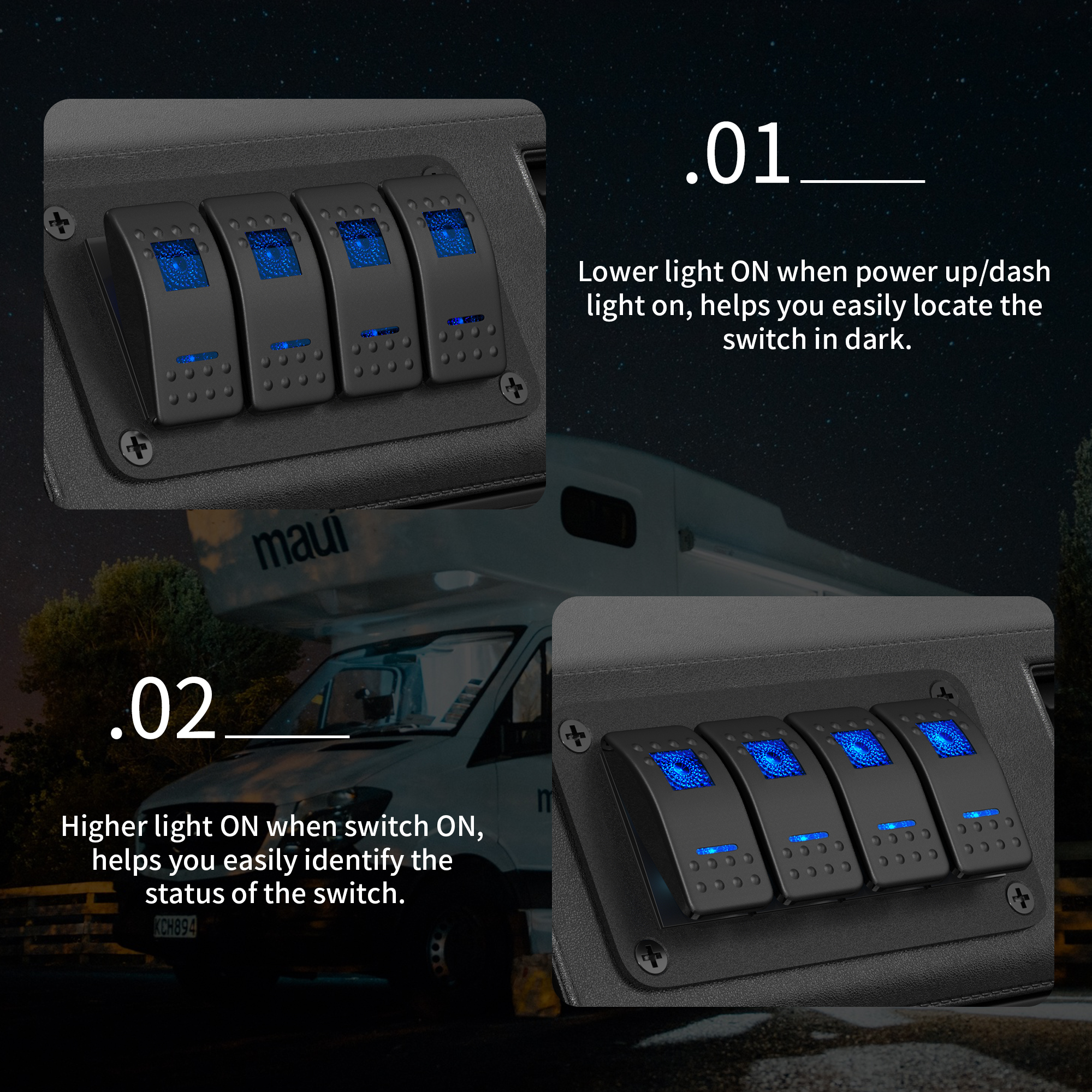 .01

Lower light ON when power up/dash light on, helps you easily locate the switch in dark.

maui

.02

Higher light ON when switch ON, helps you easily identify the status of the switch.

KCH894